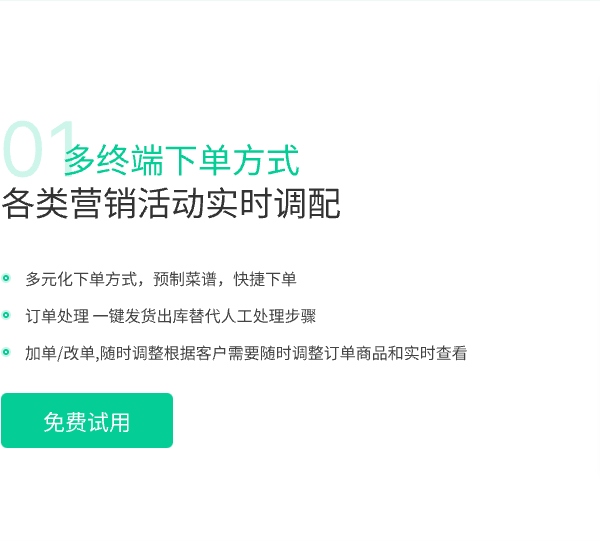 01
多终端下单方式
各类营销活动实时调配

• 多元化下单方式，预制菜谱，快捷下单

• 订单处理 一键发货出库替代人工处理步骤

• 加单/改单,随时调整根据客户需要随时调整订单商品和实时查看

免费试用